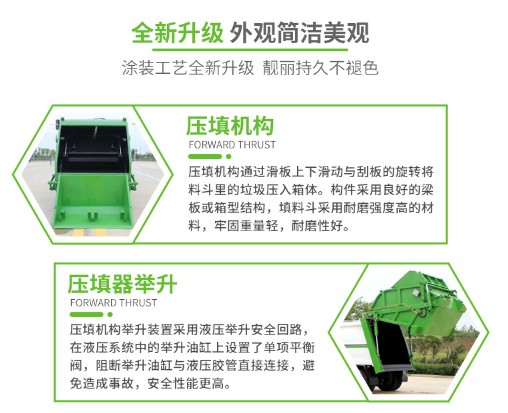 全新升级 外观简洁美观

涂装工艺全新升级 靓丽持久不褪色

压填机构

FORWARD THRUST

压填机构通过滑板上下滑动与刮板的旋转将料斗里的垃圾压入箱体。构件采用良好的梁板或箱型结构，填料斗采用耐磨强度高的材料，牢固重量轻，耐磨性好。

压填器举升

FORWARD THRUST

压填机构举升装置采用液压举升安全回路，在液压系统中的举升油缸上设置了单项平衡阀，阻断举升油缸与液压胶管直接连接，避免造成事故，安全性能更高。